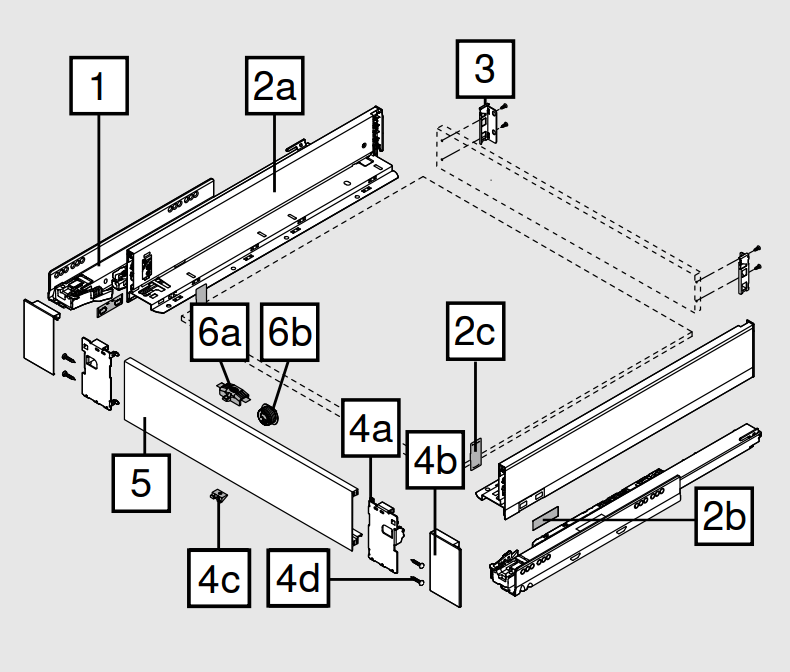 1
2a
3
6a
6b
2c
4a
4b
5
2b
4c
4d