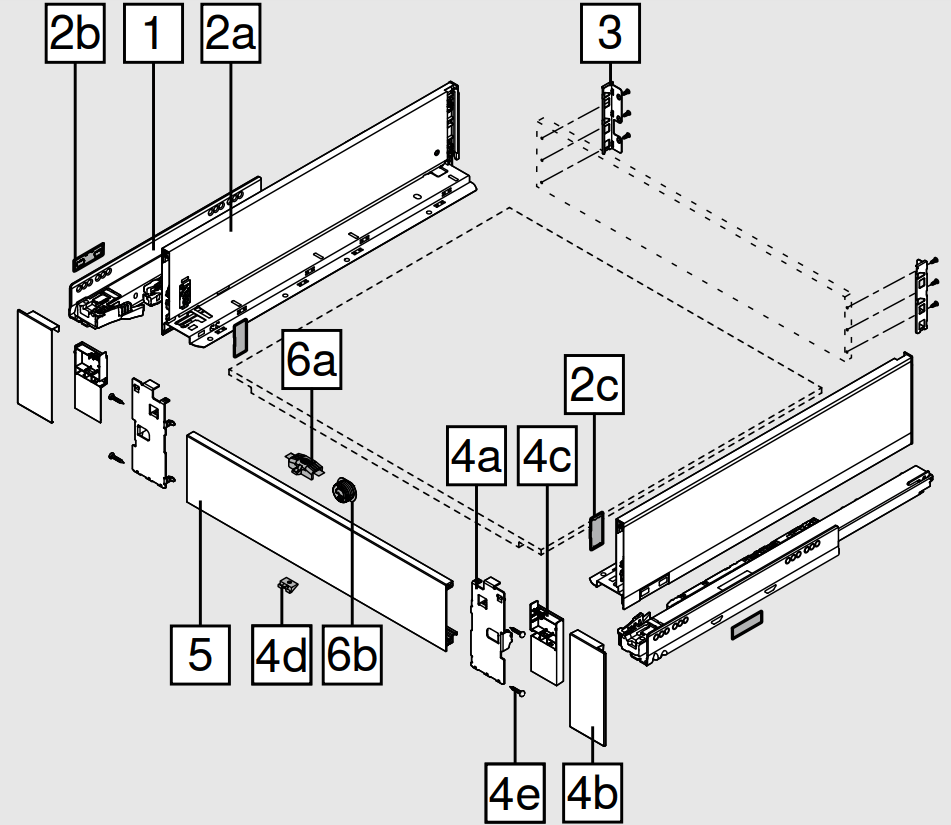 2b 1 2a

3

6a

2c

4a 4c

5 4d 6b

4e 4b