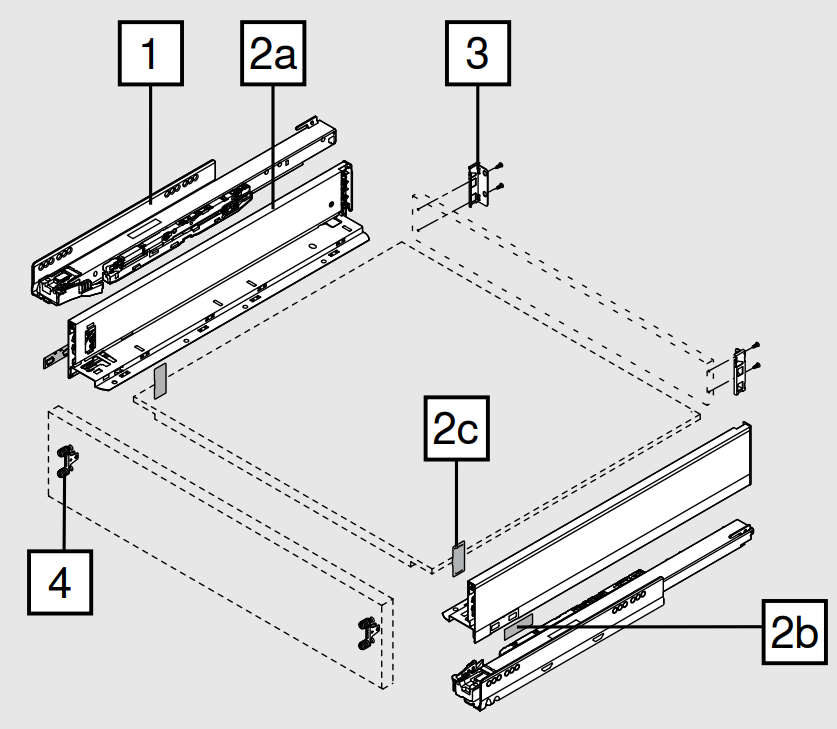 1
2a
3
2c
4
2b