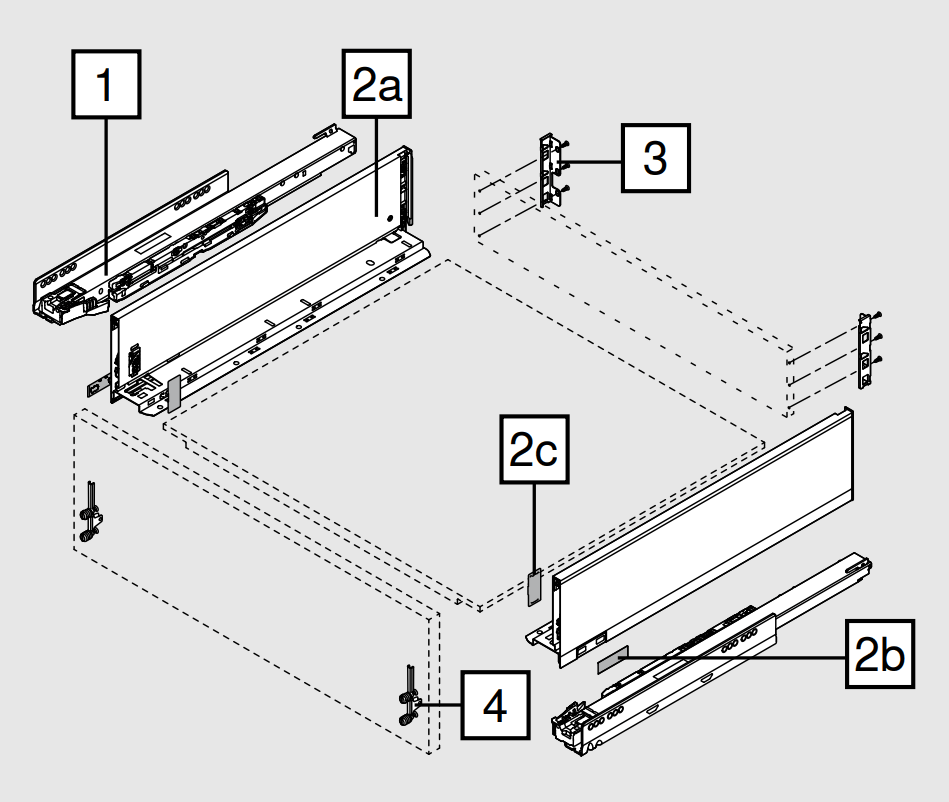 1
2a
3
2c
2b
4