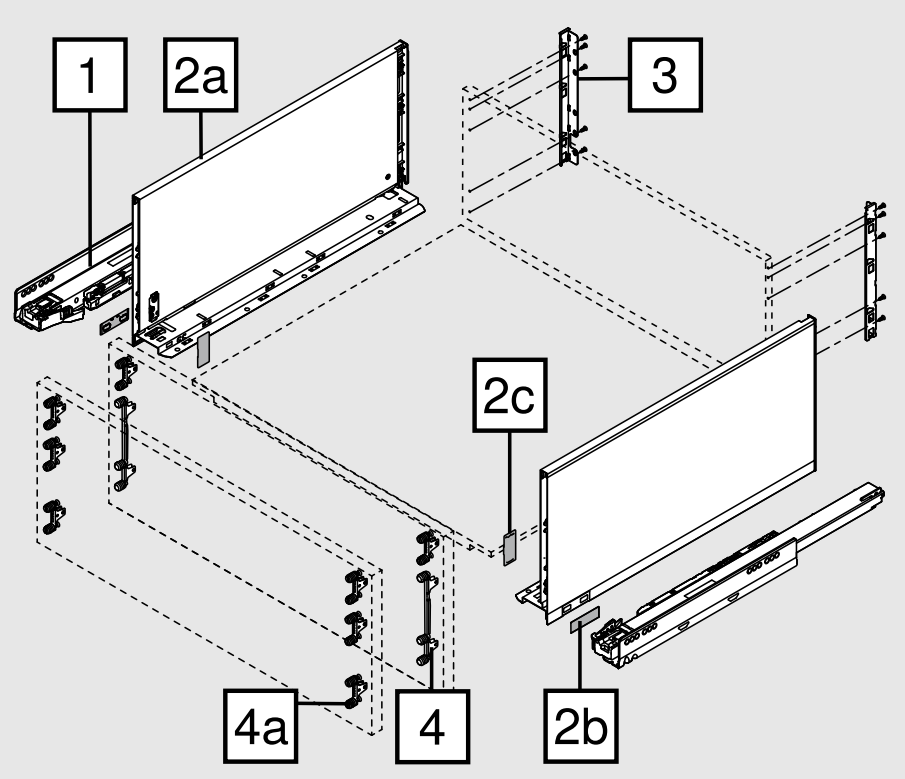 1
2a
3
2c
4a
4
2b