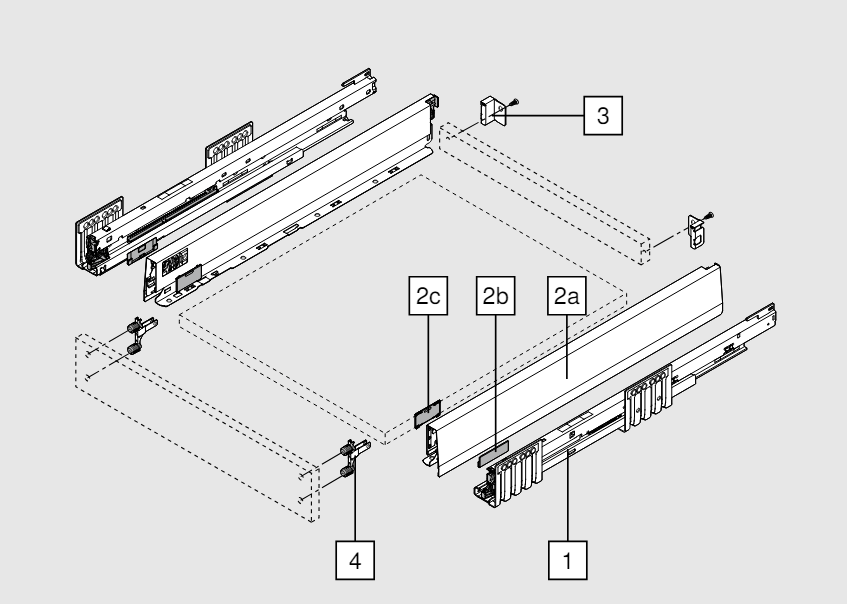 3
2c
2b
2a
4
1